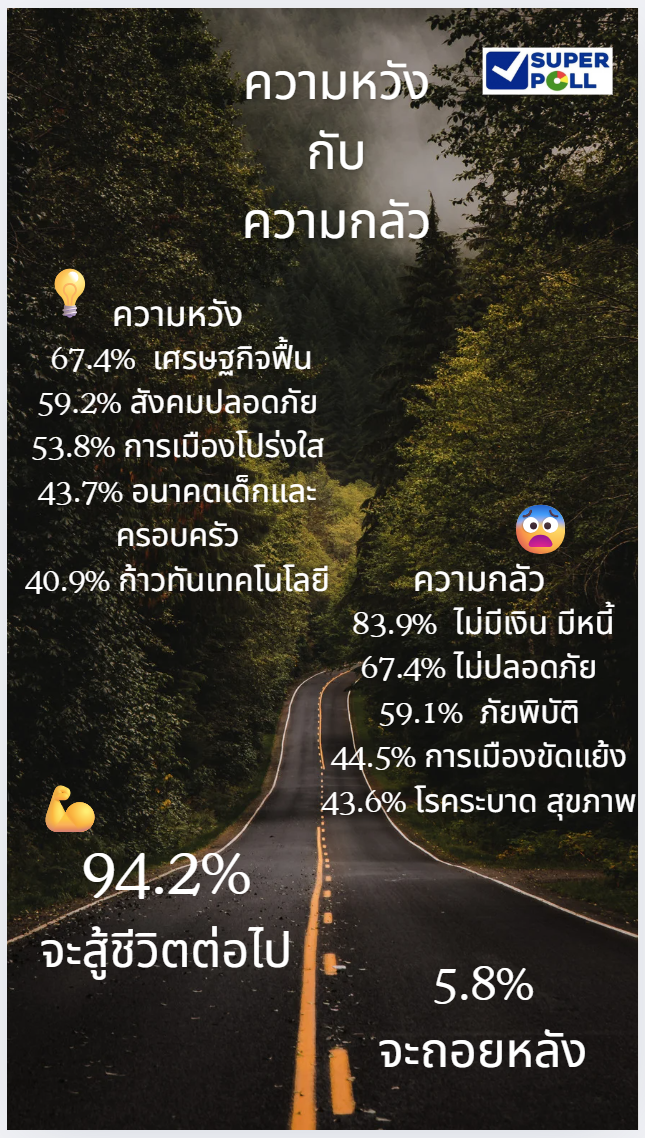 SUPER POLL

ความหวัง
กับ
ความกลัว

ความหวัง
67.4% เศรษฐกิจฟื้น
59.2% สังคมปลอดภัย
53.8% การเมืองโปร่งใส
43.7% อนาคตเด็กและครอบครัว
40.9% ก้าวทันเทคโนโลยี

ความกลัว
83.9% ไม่มีเงิน มีหนี้
67.4% ไม่ปลอดภัย
59.1% ภัยพิบัติ
44.5% การเมืองขัดแย้ง
43.6% โรคระบาด สุขภาพ

94.2%
จะสู้ชีวิตต่อไป

5.8%
จะถอยหลัง