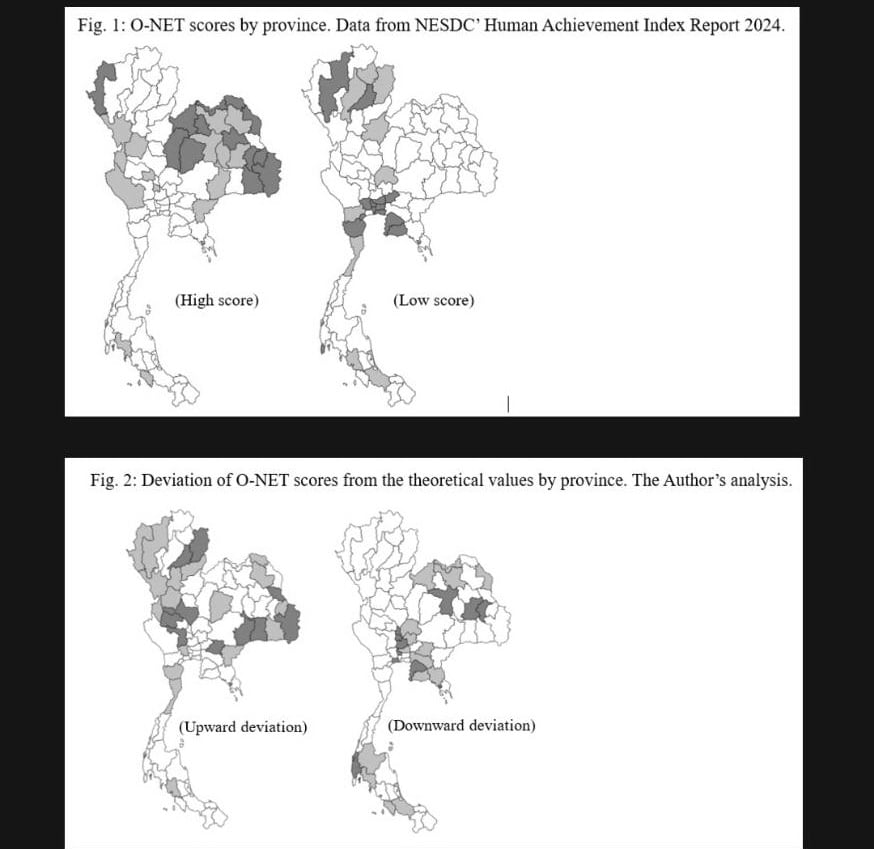 Fig. 1: O-NET scores by province. Data from NESDC' Human Achievement Index Report 2024.

(High score)

(Low score)

Fig. 2: Deviation of O-NET scores from the theoretical values by province. The Author's analysis.

(Upward deviation)

(Downward deviation)