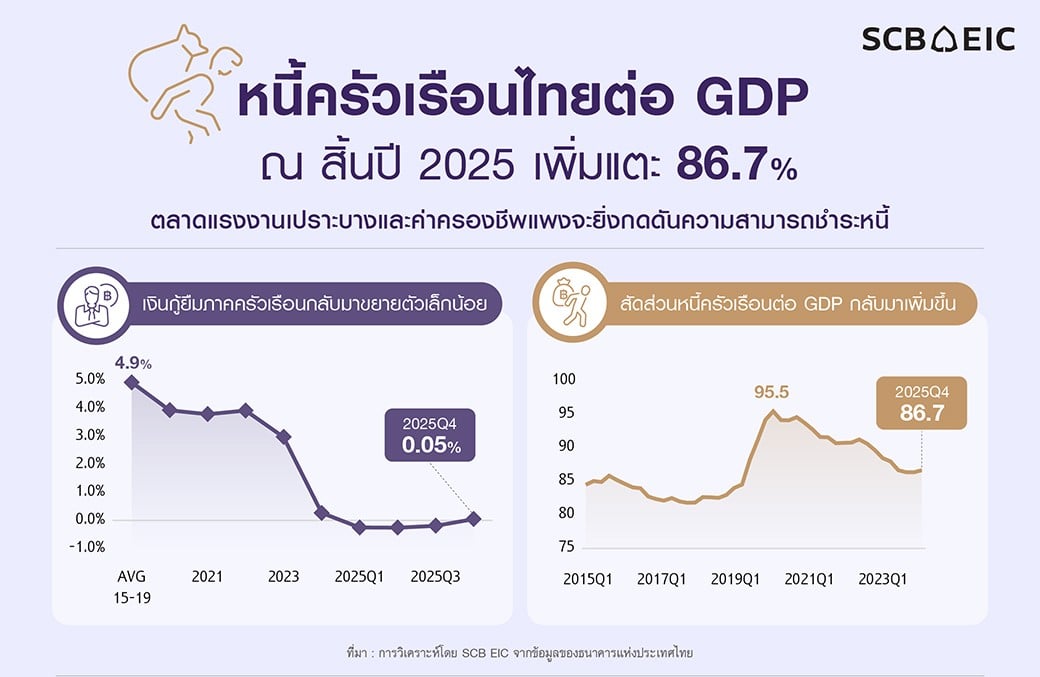 SCB EIC

หนี้ครัวเรือนไทยต่อ GDP
ณ สิ้นปี 2025 เพิ่มแตะ 86.7%

ตลาดแรงงานเปราะบางและค่าครองชีพแพงจะยิ่งกดดันความสามารถชำระหนี้

เงินกู้ยืมภาคครัวเรือนกลับมาขยายตัวเล็กน้อย

4.9%
5.0%
4.0%
3.0%
2.0%
1.0%
0.0%
-1.0%
2025Q4
0.05%
AVG 15-19
2021
2023
2025Q1
2025Q3

สัดส่วนหนี้ครัวเรือนต่อ GDP กลับมาเพิ่มขึ้น

100
95
90
85
80
75
95.5
2025Q4
86.7
2015Q1
2017Q1
2019Q1
2021Q1
2023Q1

ที่มา : การวิเคราะห์โดย SCB EIC จากข้อมูลของธนาคารแห่งประเทศไทย